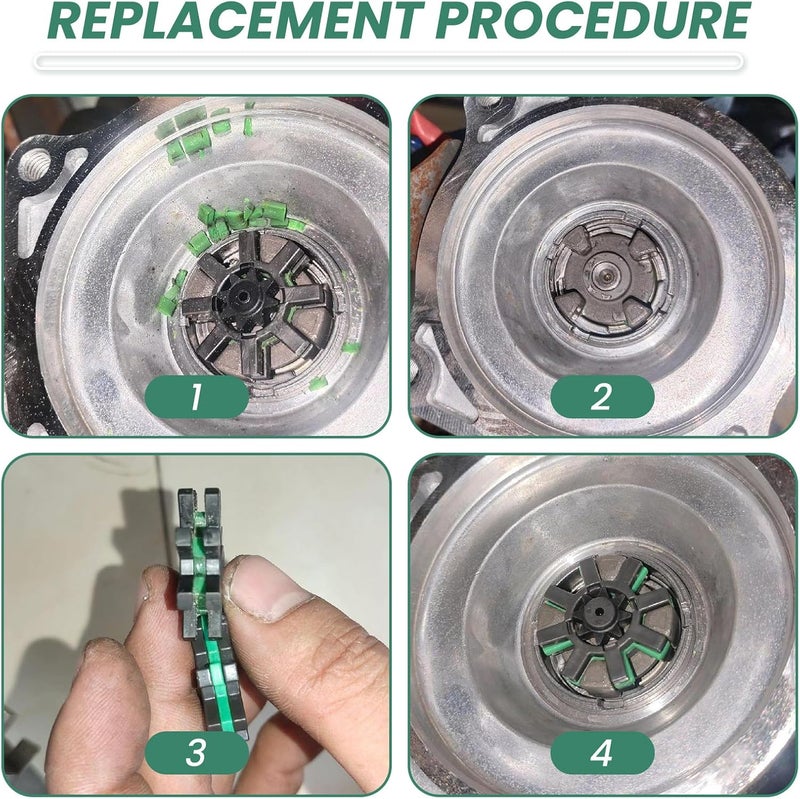 REPLACEMENT PROCEDURE

1

2

3

4